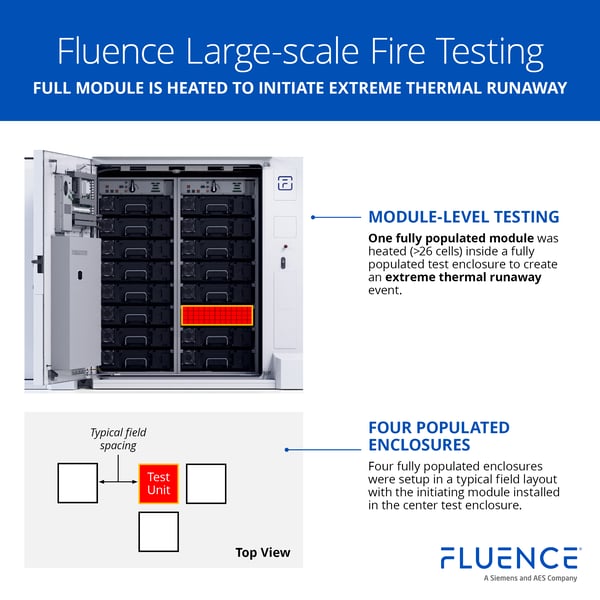 Fluence Large-scale Fire Testing
FULL MODULE IS HEATED TO INITIATE EXTREME THERMAL RUNAWAY

MODULE-LEVEL TESTING
One fully populated module was heated (>26 cells) inside a fully populated test enclosure to create an extreme thermal runaway event.

Typical field spacing

Test Unit

Top View

FOUR POPULATED ENCLOSURES
Four fully populated enclosures were setup in a typical field layout with the initiating module installed in the center test enclosure.

FLUENCE
A Siemens and AES Company